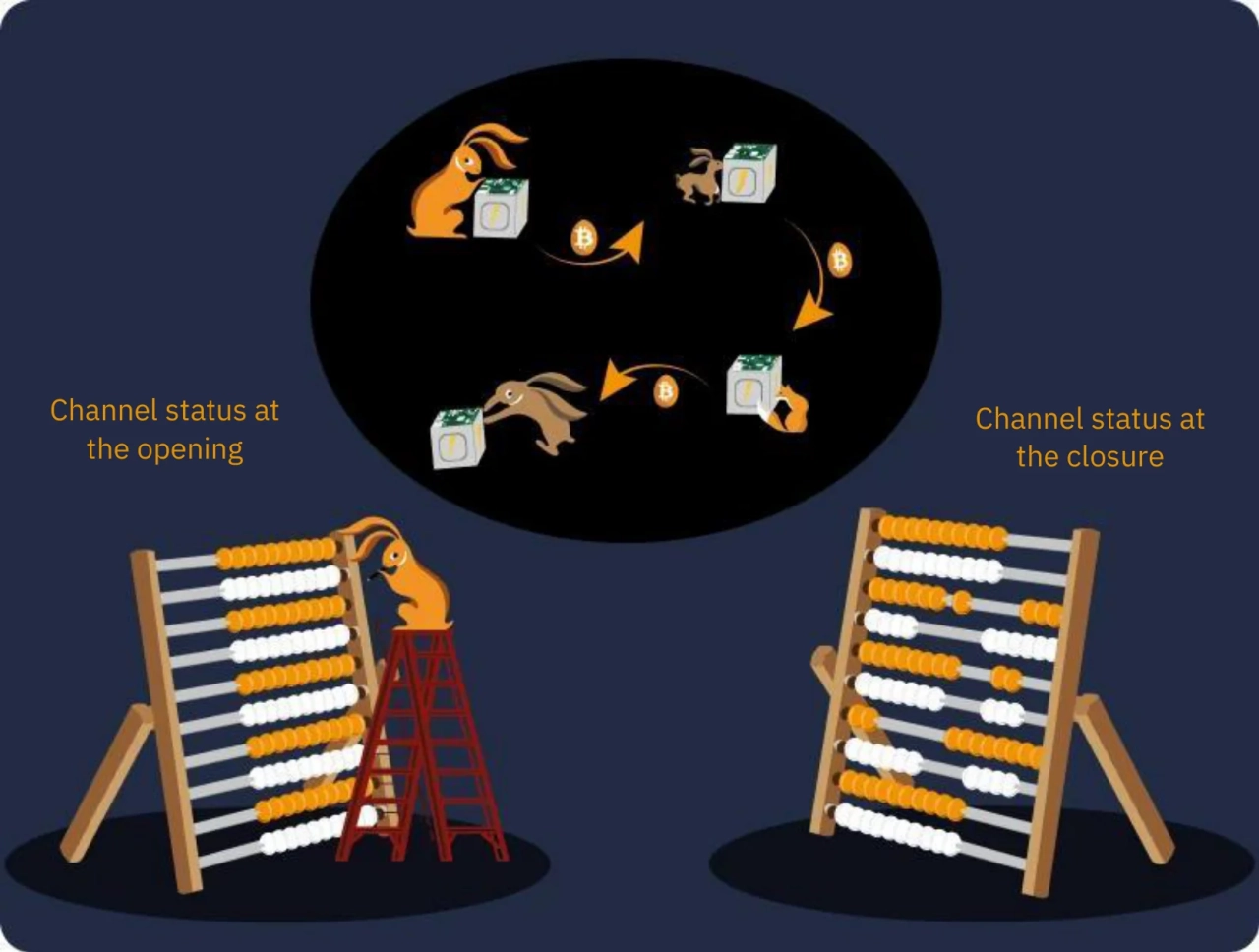 Channel status at the opening

Channel status at the closure