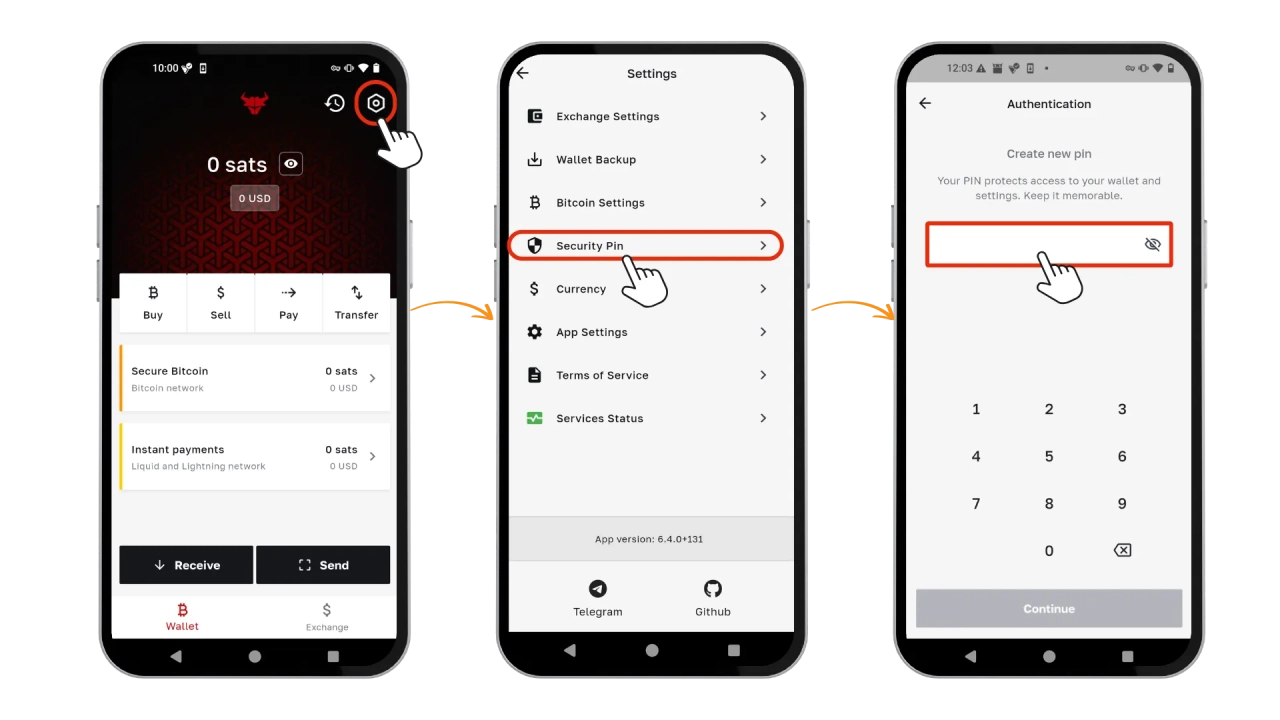 10:00

0 sats

0 USD

Buy
Sell
Pay
Transfer

Secure Bitcoin
Bitcoin network
0 sats
0 USD

Instant payments
Liquid and Lightning network
0 sats
0 USD

Receive
Send

Wallet
Exchange

Settings

Exchange Settings
Wallet Backup
Bitcoin Settings
Security Pin
Currency
App Settings
Terms of Service
Services Status

App version: 6.4.0+131

Telegram
Github

12:03

Authentication

Create new pin

Your PIN protects access to your wallet and settings. Keep it memorable.

1 2 3
4 5 6
7 8 9
0

Continue