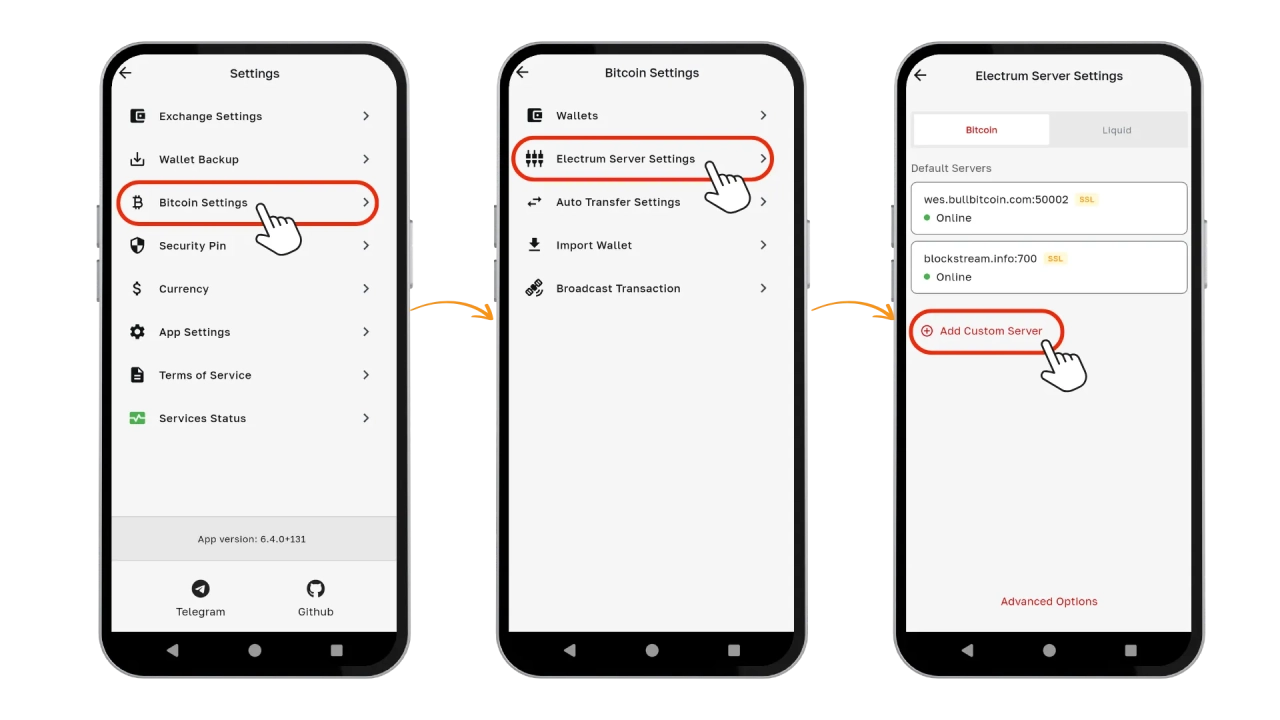 Settings

Exchange Settings

Wallet Backup

Bitcoin Settings

Security Pin

Currency

App Settings

Terms of Service

Services Status

App version: 6.4.0+131

Telegram

Github

Bitcoin Settings

Wallets

Electrum Server Settings

Auto Transfer Settings

Import Wallet

Broadcast Transaction

Electrum Server Settings

Bitcoin

Liquid

Default Servers

wes.bullbitcoin.com:50002 SSL
Online

blockstream.info:700 SSL
Online

Add Custom Server

Advanced Options